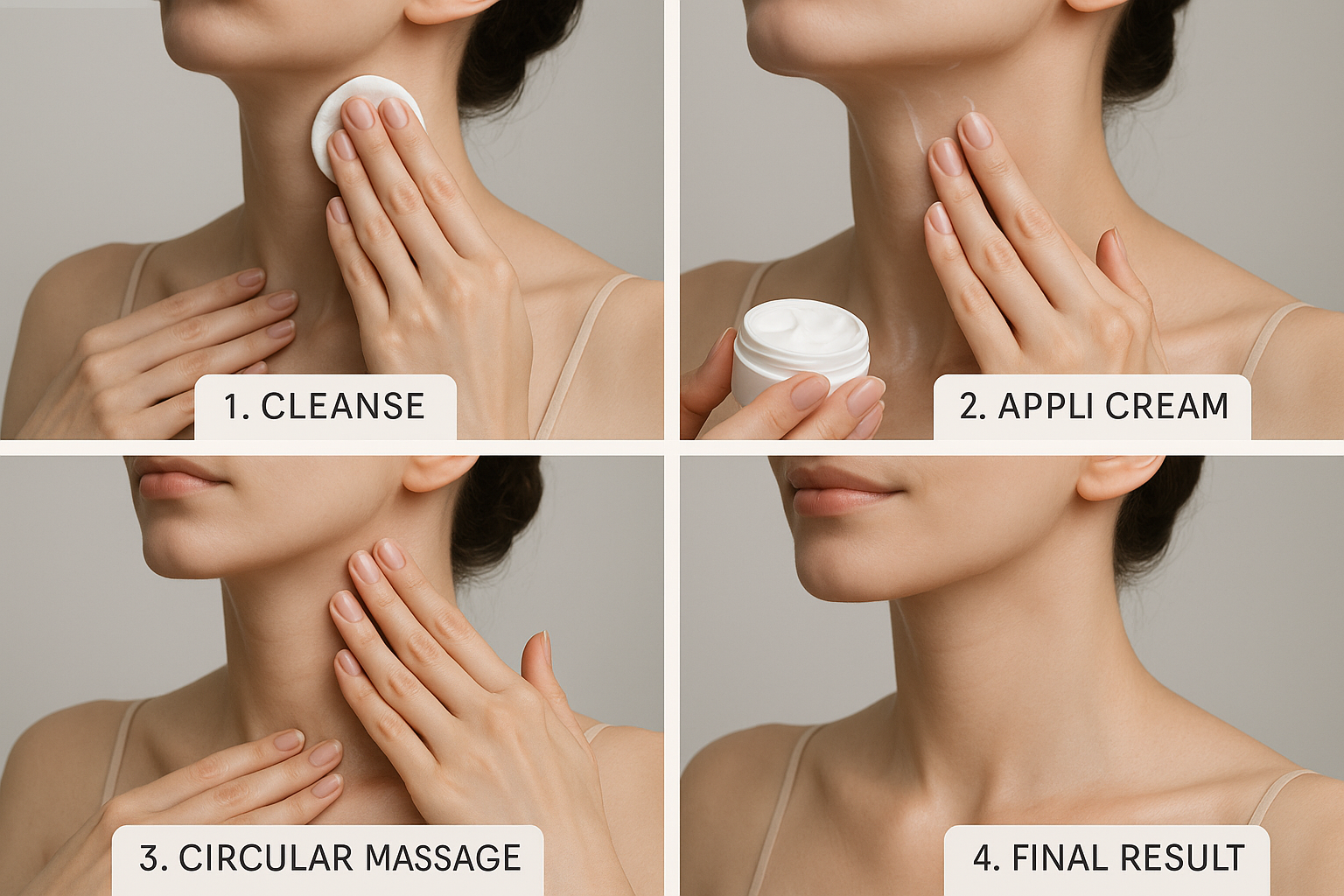 1. CLEANSE

2. APPLI CREAM

3. CIRCULAR MASSAGE

4. FINAL RESULT